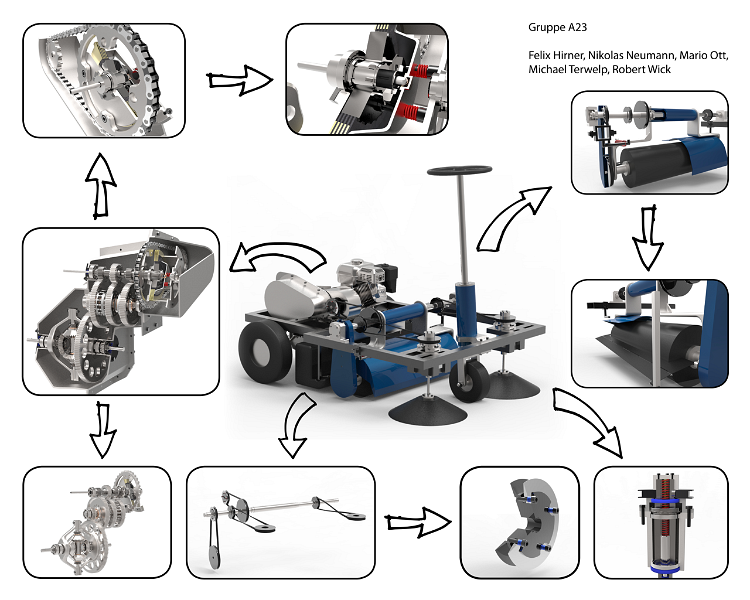 Gruppe A23

Felix Hirner, Nikolas Neumann, Mario Ott, Michael Terwelp, Robert Wick